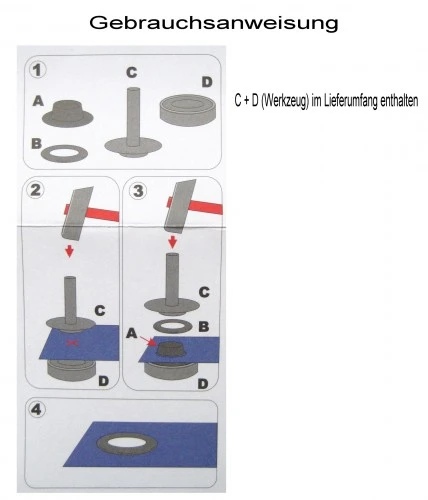 Gebrauchsanweisung

1
A
B
C
D

C + D (Werkzeug) im Lieferumfang enthalten

2
C
D

3
C
B
A
D

4